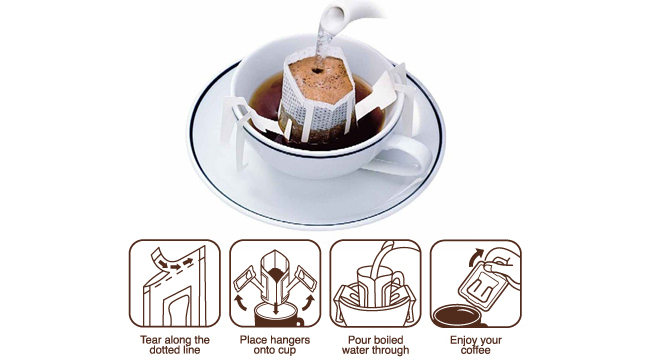 Tear along the dotted line

Place hangers onto cup

Pour boiled water through

Enjoy your coffee